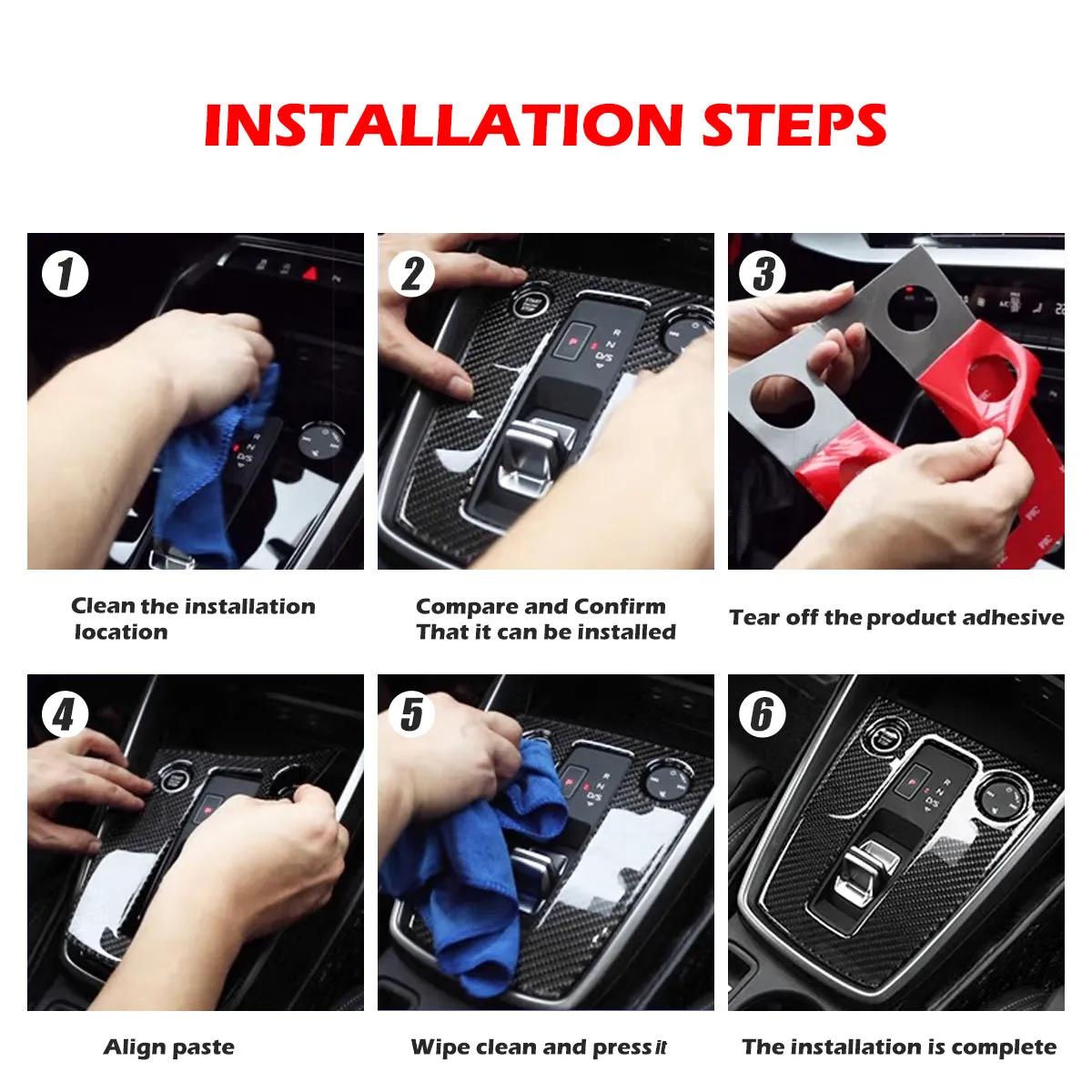 INSTALLATION STEPS

1

Clean the installation location

2

Compare and Confirm That it can be installed

3

Tear off the product adhesive

4

Align paste

5

Wipe clean and press it

6

The installation is complete